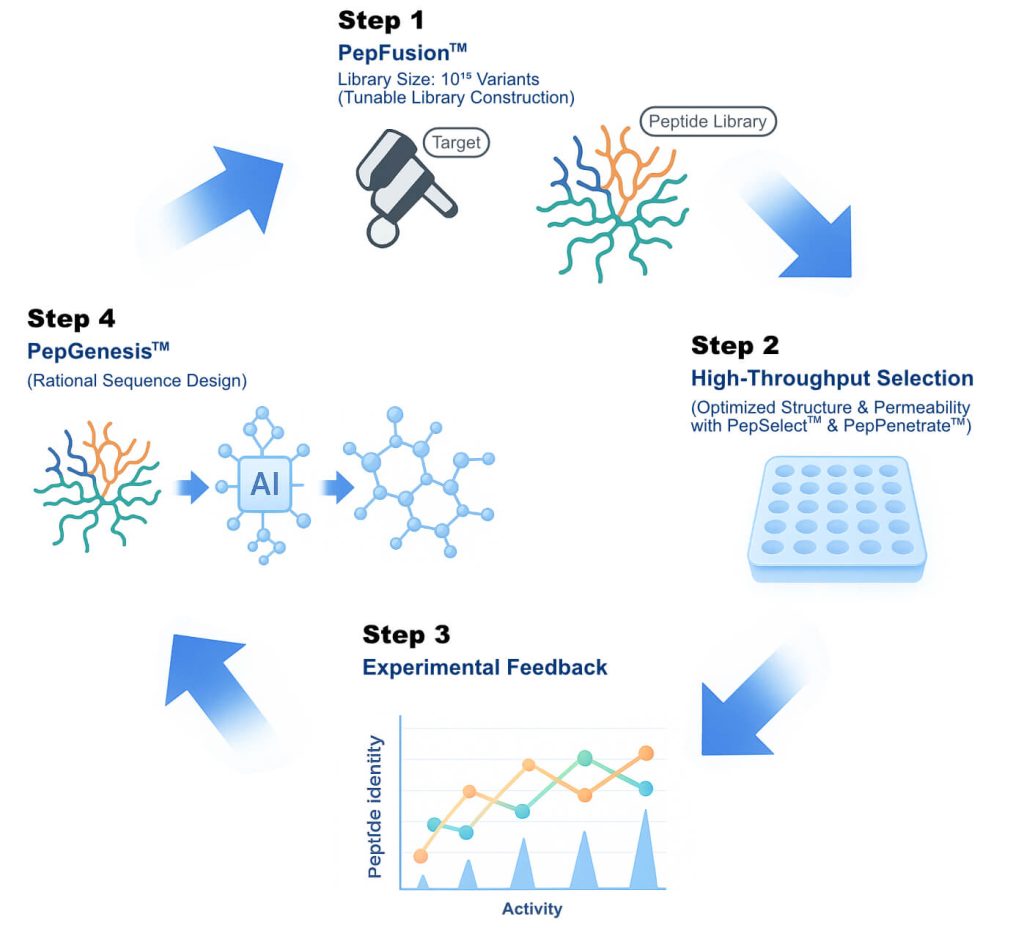 Step 1
PepFusion™
Library Size: $10^{15}$ Variants
(Tunable Library Construction)

Target

Peptide Library

Step 2
High-Throughput Selection
(Optimized Structure & Permeability with PepSelect™ & PepPenetrate™)

Step 3
Experimental Feedback

Peptide identity

Activity

Step 4
PepGenesis™
(Rational Sequence Design)

AI